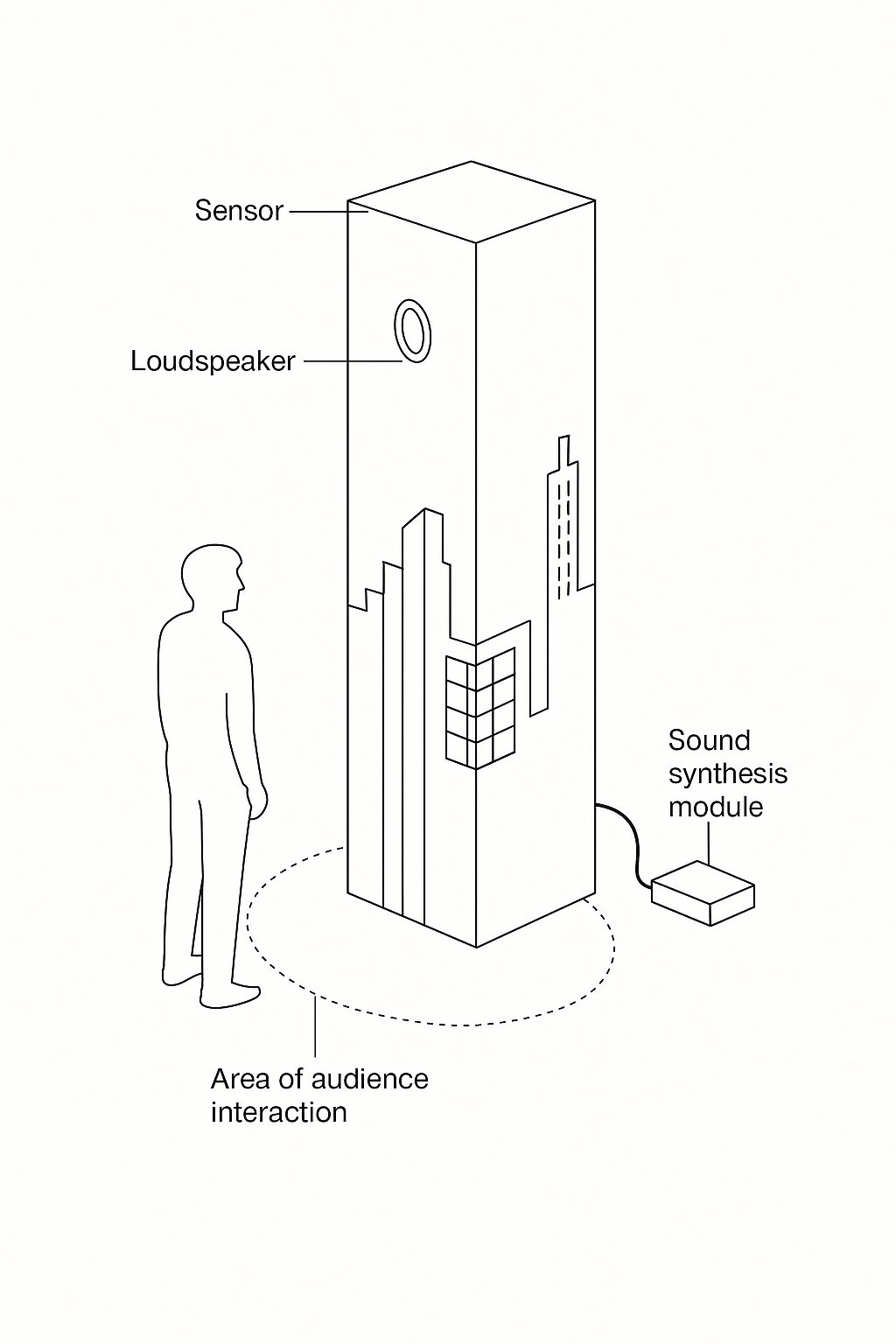 Sensor

Loudspeaker

Sound synthesis module

Area of audience interaction